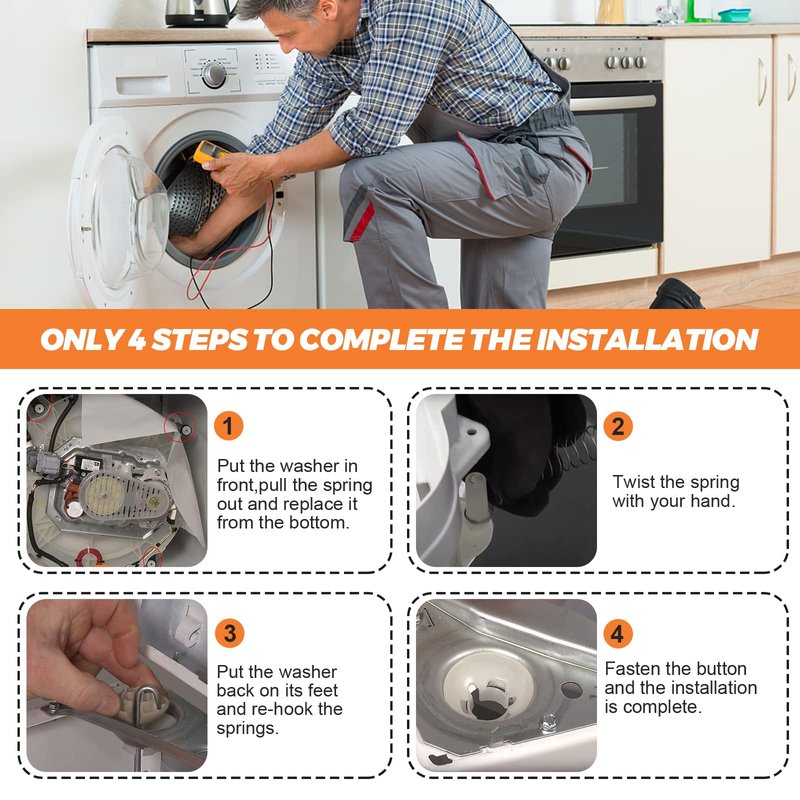 ONLY 4 STEPS TO COMPLETE THE INSTALLATION

1
Put the washer in front,pull the spring out and replace it from the bottom.

2
Twist the spring with your hand.

3
Put the washer back on its feet and re-hook the springs.

4
Fasten the button and the installation is complete.