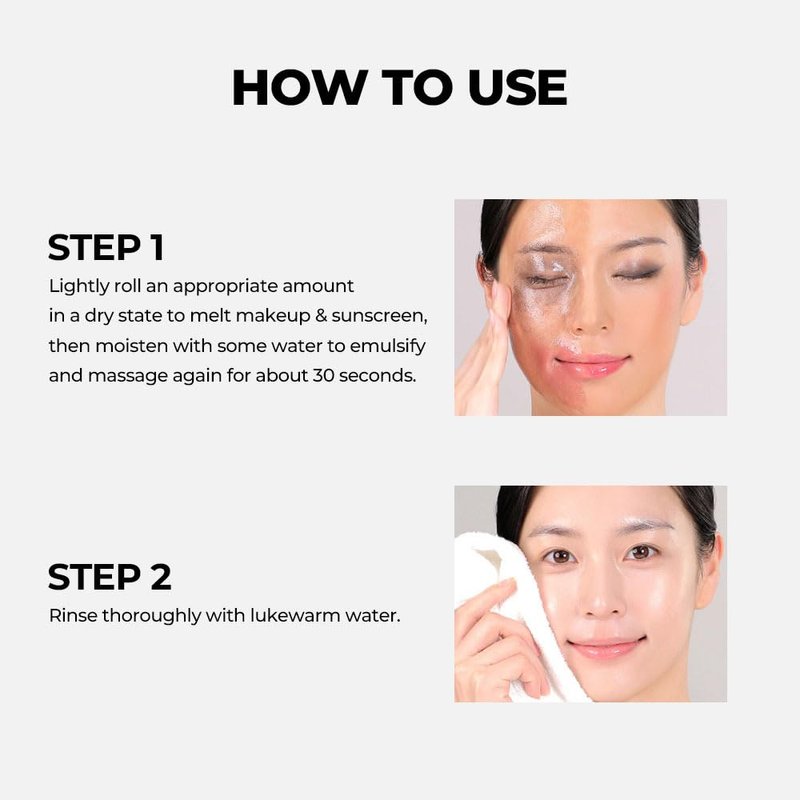 HOW TO USE

STEP 1
Lightly roll an appropriate amount in a dry state to melt makeup & sunscreen, then moisten with some water to emulsify and massage again for about 30 seconds.

STEP 2
Rinse thoroughly with lukewarm water.