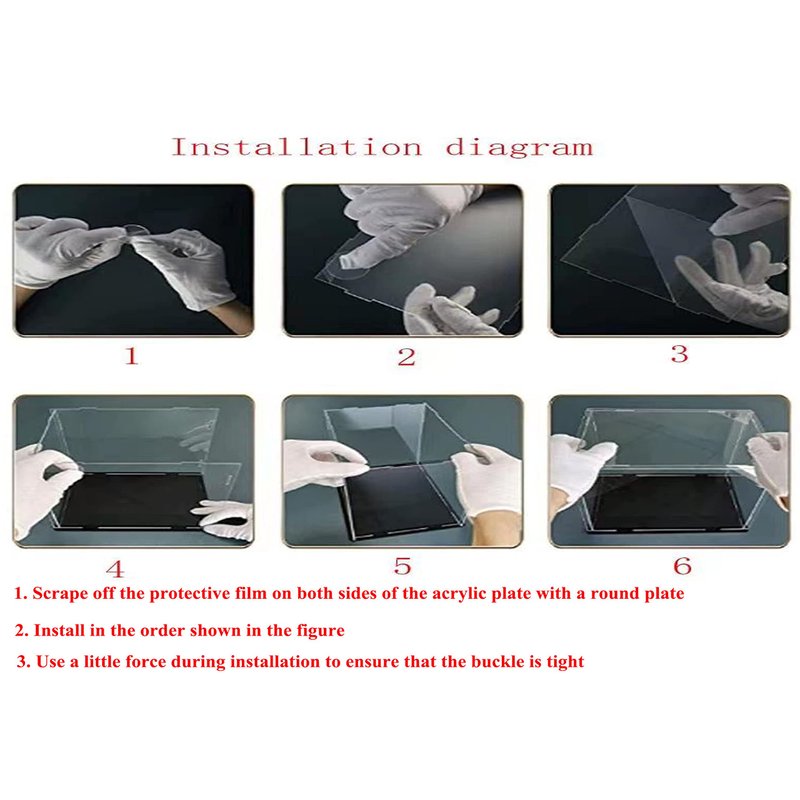 Installation diagram

1

2

3

4

5

6

1. Scrape off the protective film on both sides of the acrylic plate with a round plate

2. Install in the order shown in the figure

3. Use a little force during installation to ensure that the buckle is tight