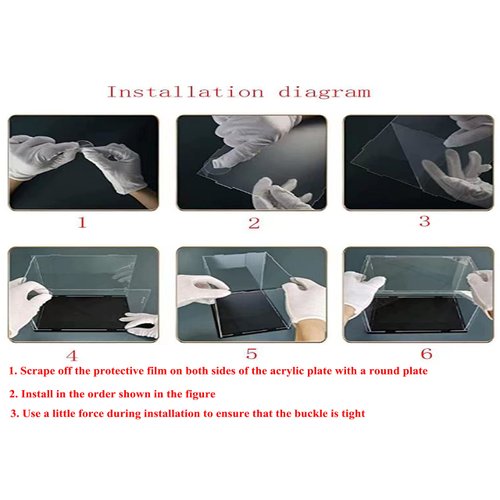 Installation diagram

1

2

3

4

5

6

1. Scrape off the protective film on both sides of the acrylic plate with a round plate

2. Install in the order shown in the figure

3. Use a little force during installation to ensure that the buckle is tight