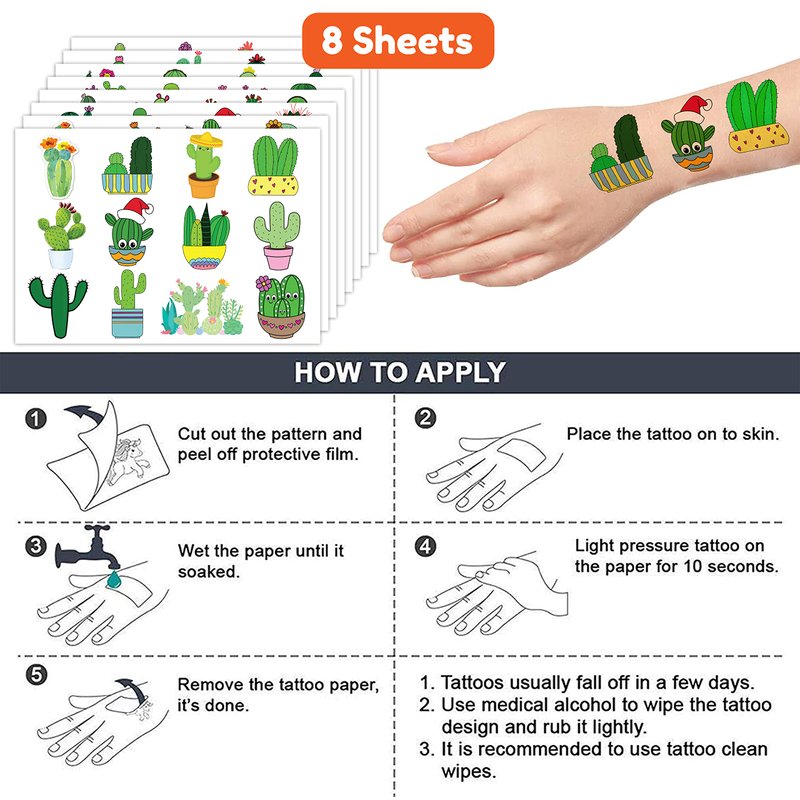 8 Sheets

HOW TO APPLY

1 Cut out the pattern and peel off protective film.

2 Place the tattoo on to skin.

3 Wet the paper until it soaked.

4 Light pressure tattoo on the paper for 10 seconds.

5 Remove the tattoo paper, it's done.

1. Tattoos usually fall off in a few days.
2. Use medical alcohol to wipe the tattoo design and rub it lightly.
3. It is recommended to use tattoo clean wipes.