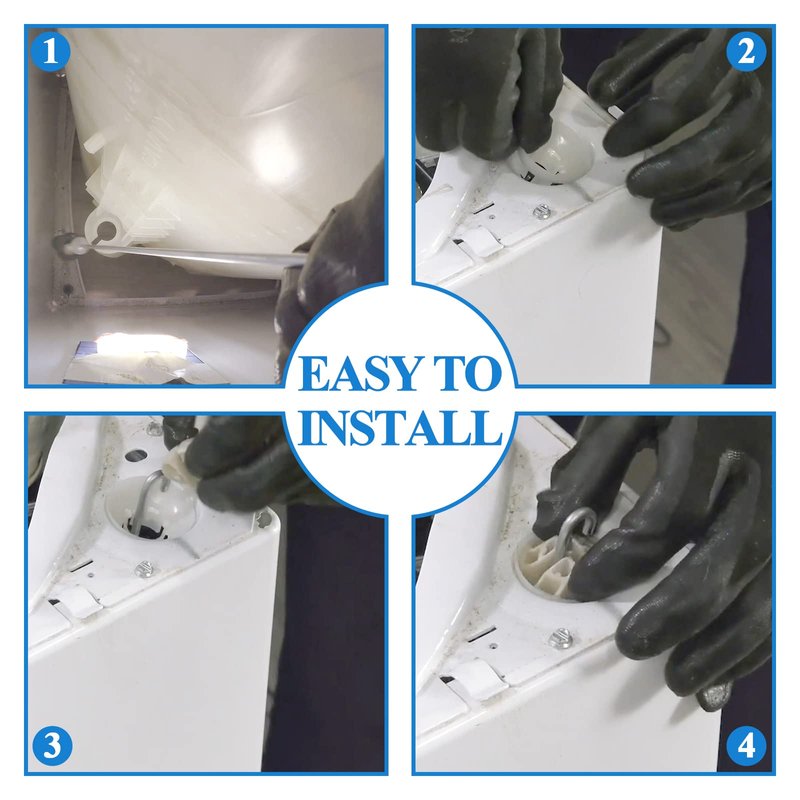 1

2

EASY TO INSTALL

3

4