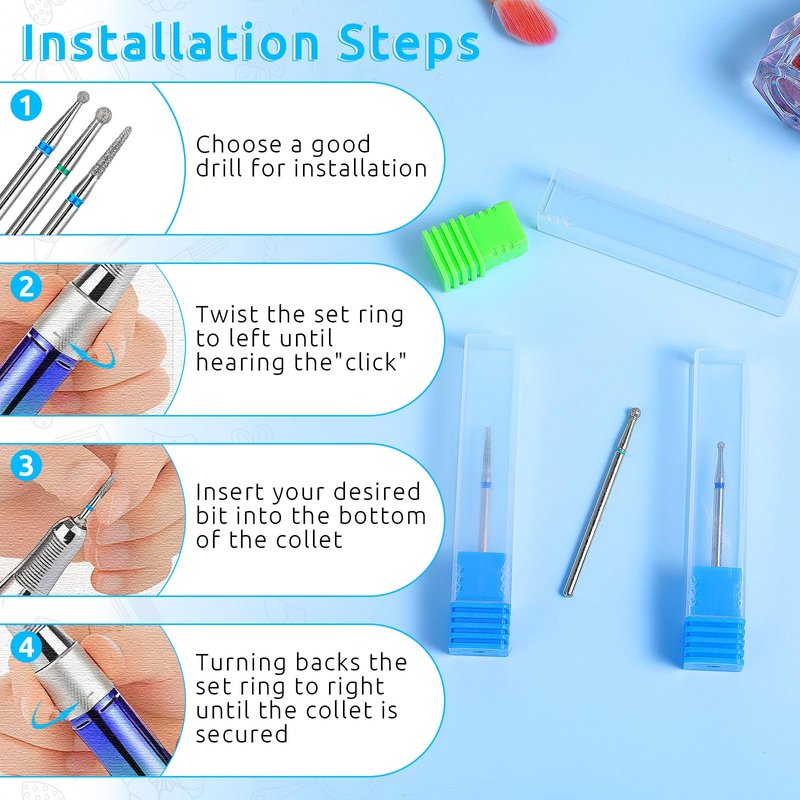 Installation Steps

1

Choose a good drill for installation

2

Twist the set ring to left until hearing the"click"

3

Insert your desired bit into the bottom of the collet

4

Turning backs the set ring to right until the collet is secured