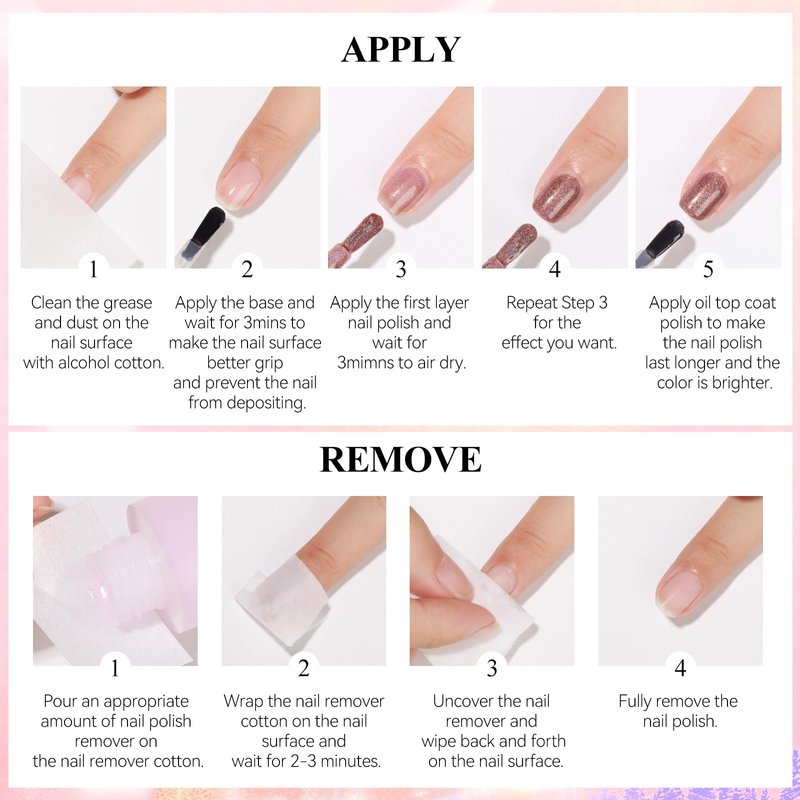 APPLY

1
Clean the grease and dust on the nail surface with alcohol cotton.

2
Apply the base and wait for 3mins to make the nail surface better grip and prevent the nail from depositing.

3
Apply the first layer nail polish and wait for 3mimns to air dry.

4
Repeat Step 3 for the effect you want.

5
Apply oil top coat polish to make the nail polish last longer and the color is brighter.

REMOVE

1
Pour an appropriate amount of nail polish remover on the nail remover cotton.

2
Wrap the nail remover cotton on the nail surface and wait for 2-3 minutes.

3
Uncover the nail remover and wipe back and forth on the nail surface.

4
Fully remove the nail polish.