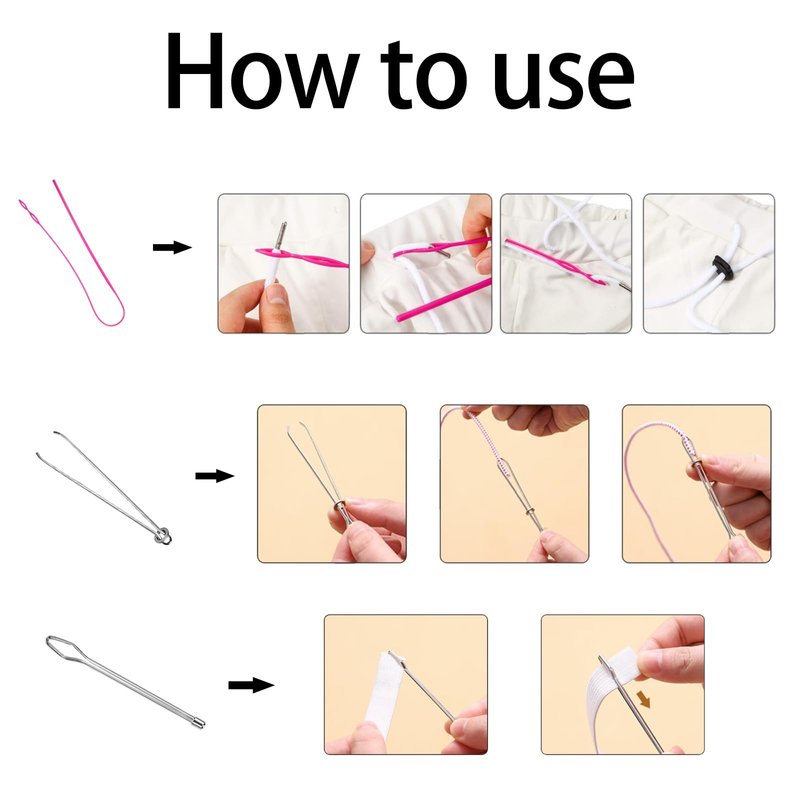 How to use