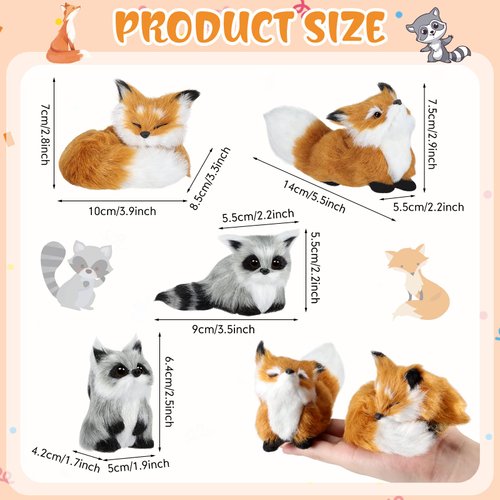 PRODUCT SIZE

7cm/2.8inch

10cm/3.9inch

8.5cm/3.3inch

7.5cm/2.9inch

14cm/5.5inch

5.5cm/2.2inch

5.5cm/2.2inch

5.5cm/2.2inch

9cm/3.5inch

6.4cm/2.5inch

4.2cm/1.7inch

5cm/1.9inch