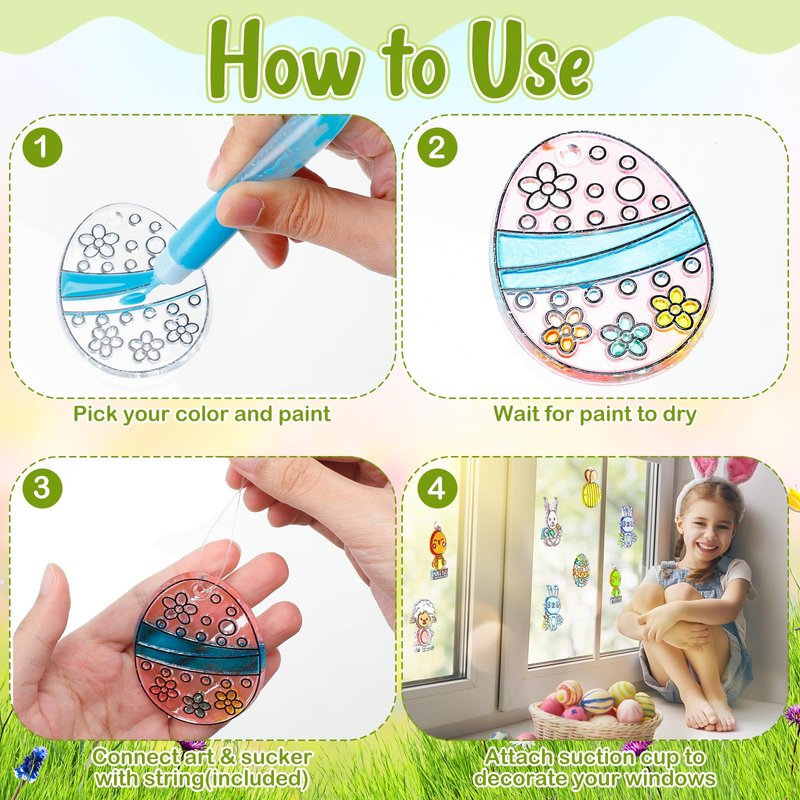 How to Use

1

Pick your color and paint

2

Wait for paint to dry

3

Connect art & sucker with string(included)

4

Attach suction cup to decorate your windows