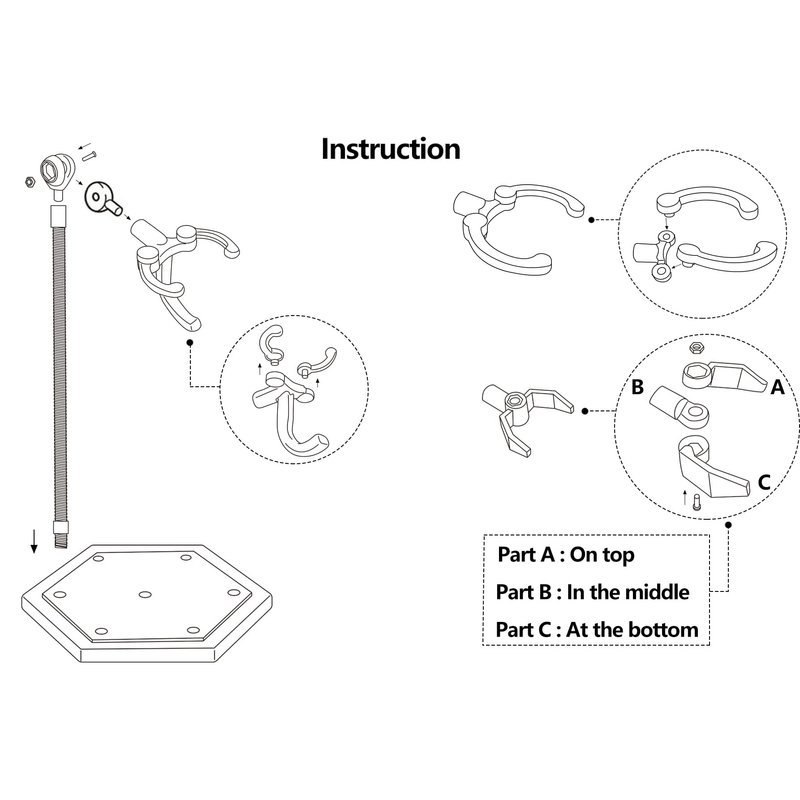 Instruction

B

A

C

Part A : On top

Part B : In the middle

Part C : At the bottom