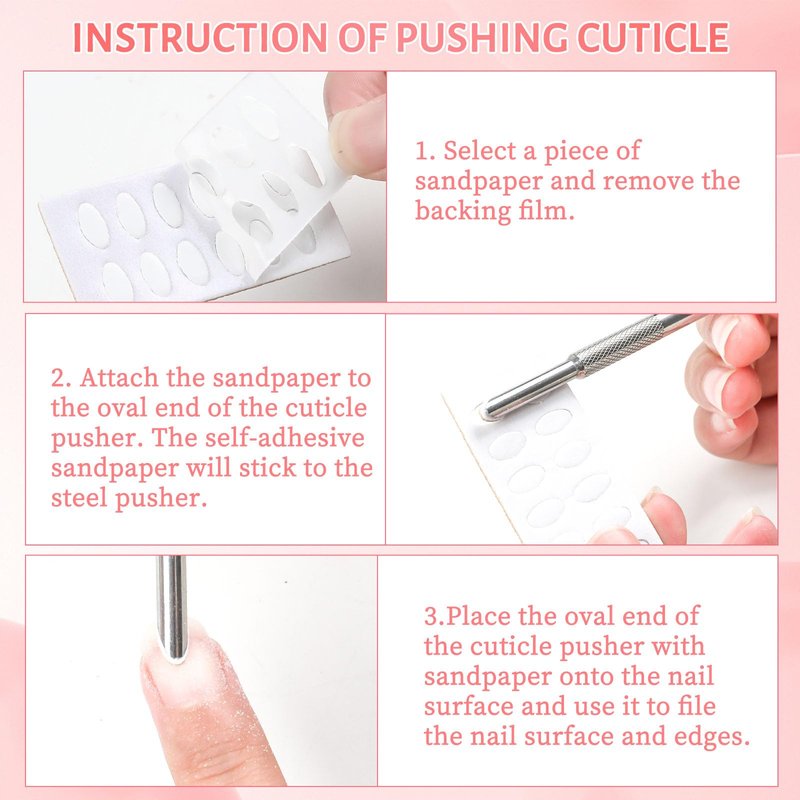 INSTRUCTION OF PUSHING CUTICLE

1. Select a piece of sandpaper and remove the backing film.

2. Attach the sandpaper to the oval end of the cuticle pusher. The self-adhesive sandpaper will stick to the steel pusher.

3.Place the oval end of the cuticle pusher with sandpaper onto the nail surface and use it to file the nail surface and edges.