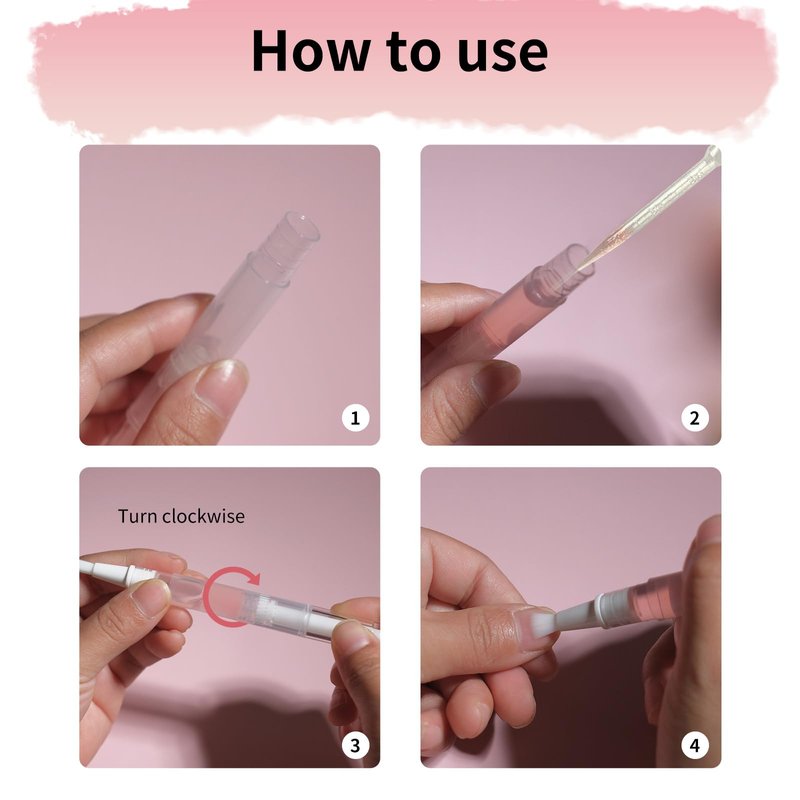 How to use

1

2

Turn clockwise

3

4