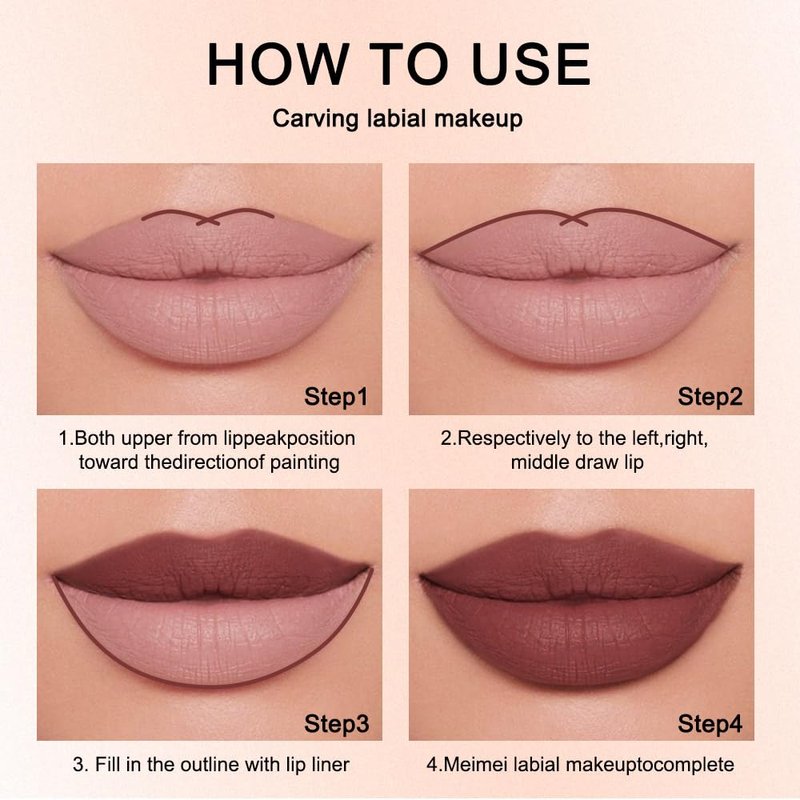 HOW TO USE

Carving labial makeup

Step1

1.Both upper from lippeakposition toward thedirectionof painting

Step2

2.Respectively to the left,right, middle draw lip

Step3

3. Fill in the outline with lip liner

Step4

4.Meimei labial makeuptocomplete