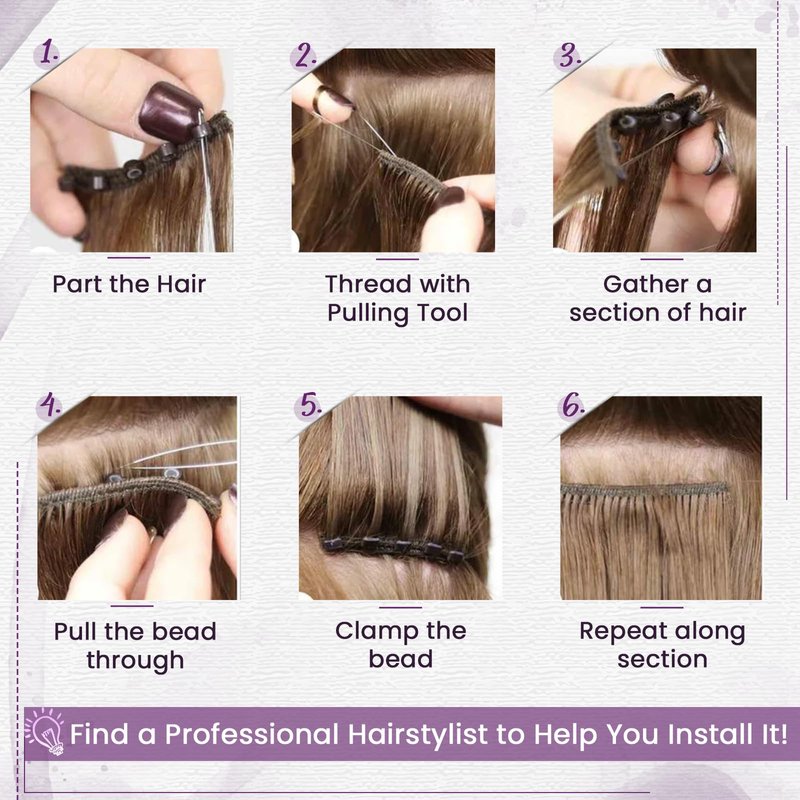 1.

Part the Hair

2.

Thread with Pulling Tool

3.

Gather a section of hair

4.

Pull the bead through

5.

Clamp the bead

6.

Repeat along section

Find a Professional Hairstylist to Help You Install It!