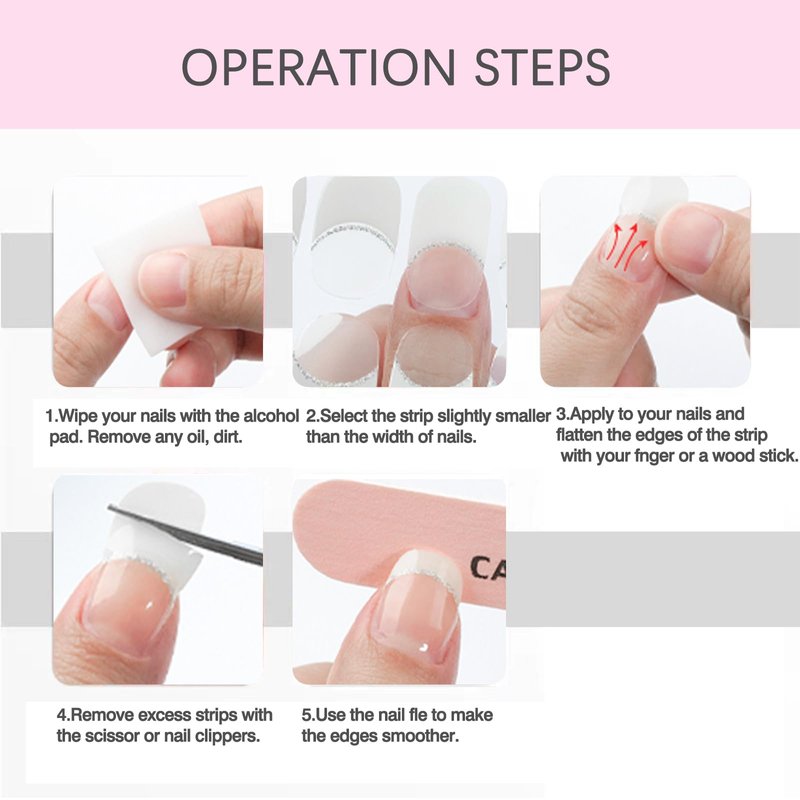 OPERATION STEPS

1.Wipe your nails with the alcohol pad. Remove any oil, dirt.

2.Select the strip slightly smaller than the width of nails.

3.Apply to your nails and flatten the edges of the strip with your fnger or a wood stick.

CA

4.Remove excess strips with the scissor or nail clippers.

5.Use the nail fle to make the edges smoother.