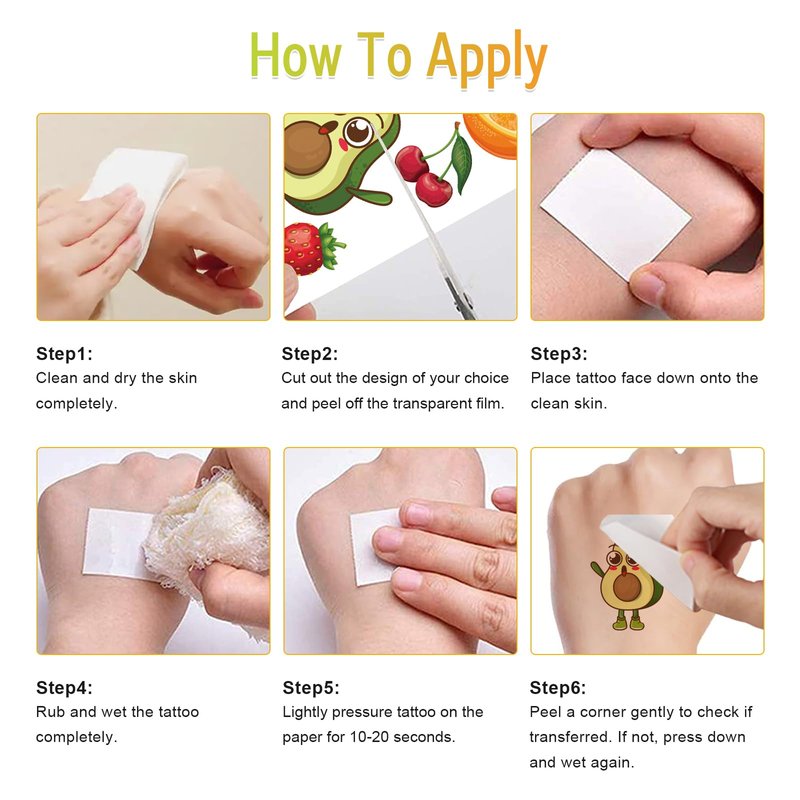 How To Apply

Step1:
Clean and dry the skin completely.

Step2:
Cut out the design of your choice and peel off the transparent film.

Step3:
Place tattoo face down onto the clean skin.

Step4:
Rub and wet the tattoo completely.

Step5:
Lightly pressure tattoo on the paper for 10-20 seconds.

Step6:
Peel a corner gently to check if transferred. If not, press down and wet again.