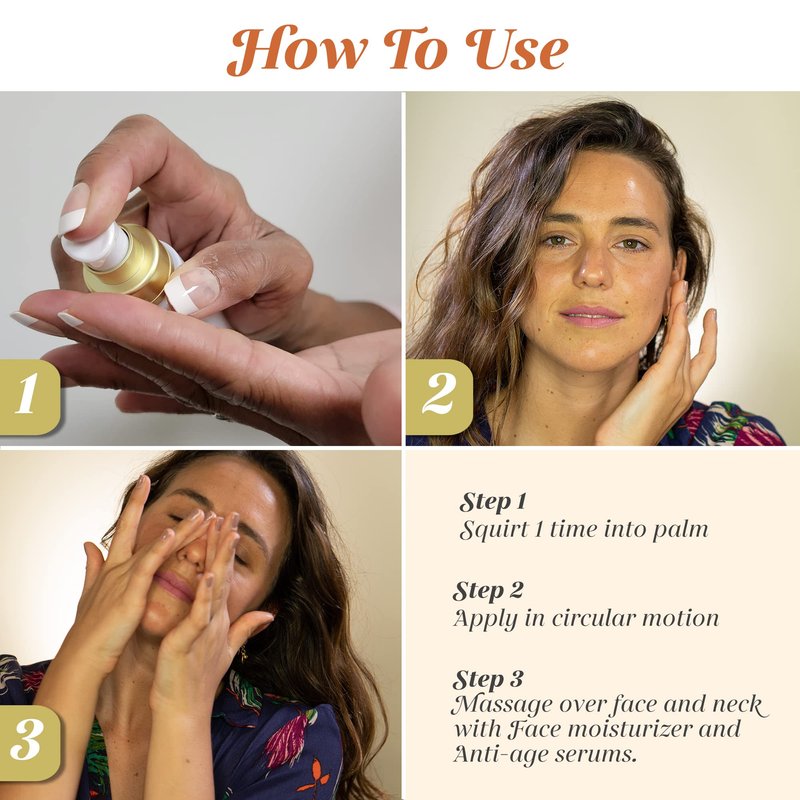 How To Use

1

2

3

Step 1
Squirt 1 time into palm

Step 2
Apply in circular motion

Step 3
Massage over face and neck with Face moisturizer and Anti-age serums.