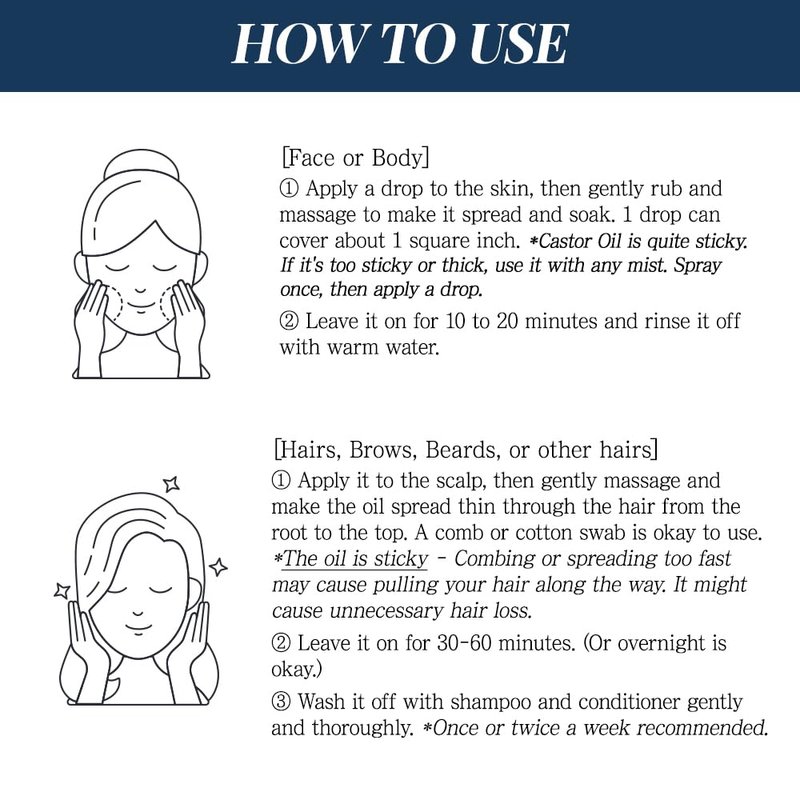 HOW TO USE

[Face or Body]
① Apply a drop to the skin, then gently rub and massage to make it spread and soak. 1 drop can cover about 1 square inch. *Castor Oil is quite sticky. If it's too sticky or thick, use it with any mist. Spray once, then apply a drop.

② Leave it on for 10 to 20 minutes and rinse it off with warm water.

[Hairs, Brows, Beards, or other hairs]
① Apply it to the scalp, then gently massage and make the oil spread thin through the hair from the root to the top. A comb or cotton swab is okay to use. *The oil is sticky - Combing or spreading too fast may cause pulling your hair along the way. It might cause unnecessary hair loss.

② Leave it on for 30-60 minutes. (Or overnight is okay.)

③ Wash it off with shampoo and conditioner gently and thoroughly. *Once or twice a week recommended.