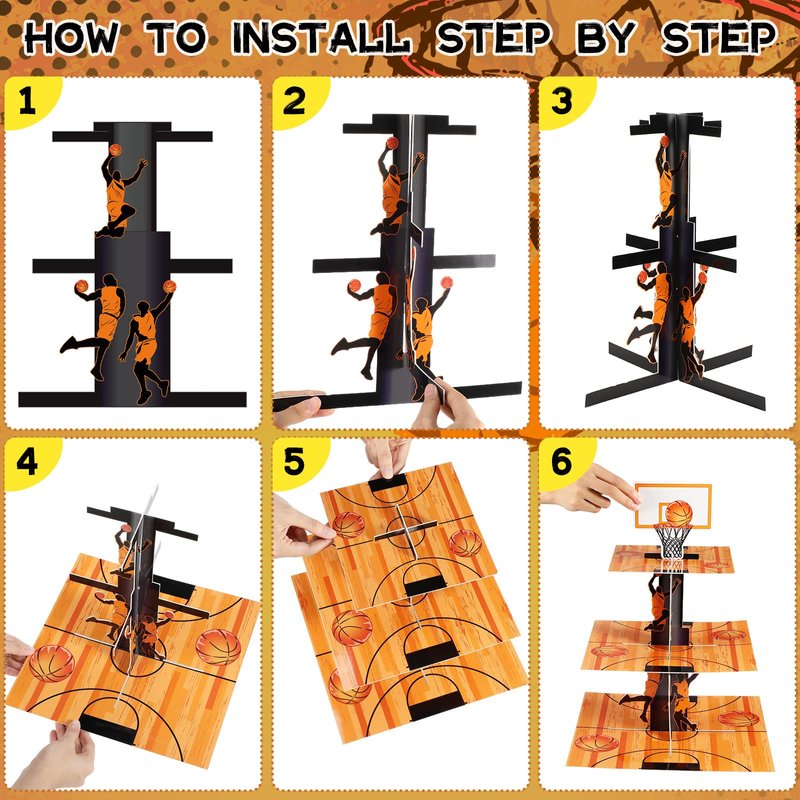 HOW TO INSTALL STEP BY STEP

1

2

3

4

5

6