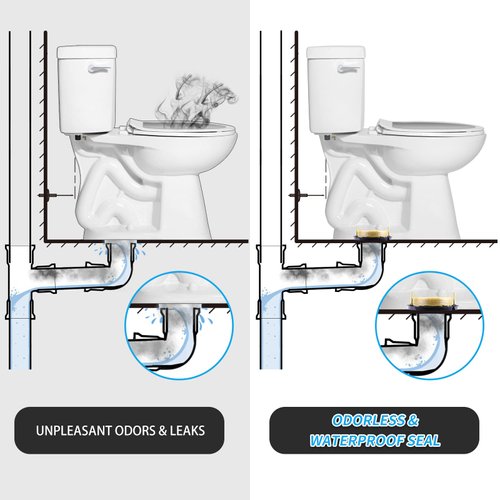 UNPLEASANT ODORS & LEAKS

ODORLESS & WATERPROOF SEAL