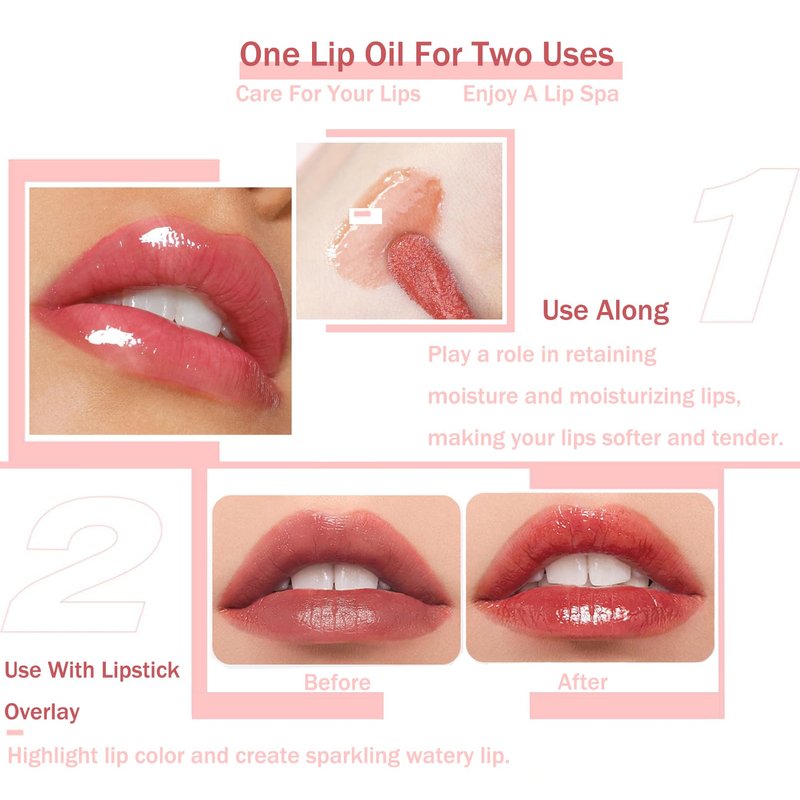 One Lip Oil For Two Uses

Care For Your Lips Enjoy A Lip Spa

1

Use Along

Play a role in retaining moisture and moisturizing lips, making your lips softer and tender.

2

Before

After

Use With Lipstick Overlay

Highlight lip color and create sparkling watery lip.