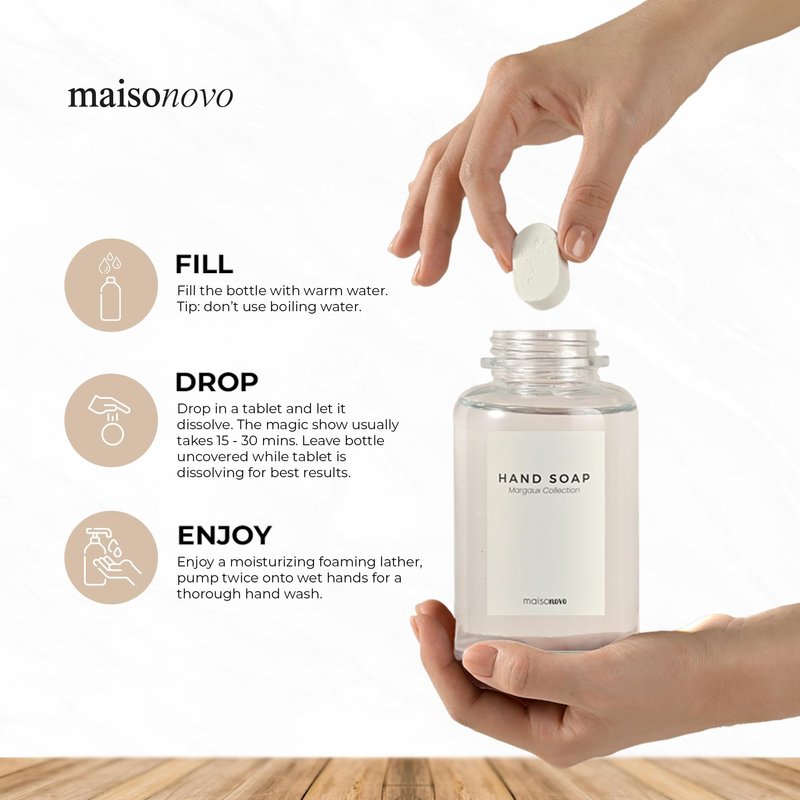 maisonovo

FILL

Fill the bottle with warm water. Tip: don't use boiling water.

DROP

Drop in a tablet and let it dissolve. The magic show usually takes 15 - 30 mins. Leave bottle uncovered while tablet is dissolving for best results.

ENJOY

Enjoy a moisturizing foaming lather, pump twice onto wet hands for a thorough hand wash.

HAND SOAP
Margaux Collection

maisonovo