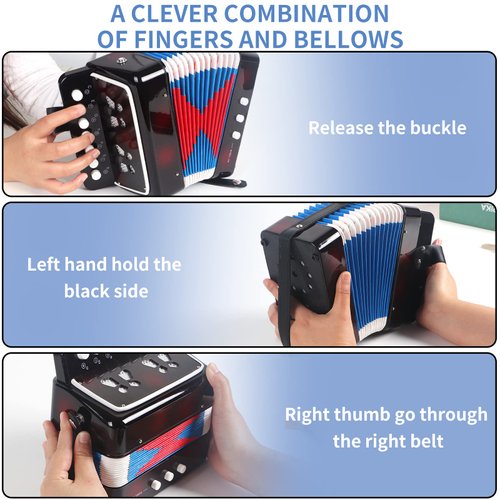 A CLEVER COMBINATION OF FINGERS AND BELLOWS

Release the buckle

Left hand hold the black side

Right thumb go through the right belt