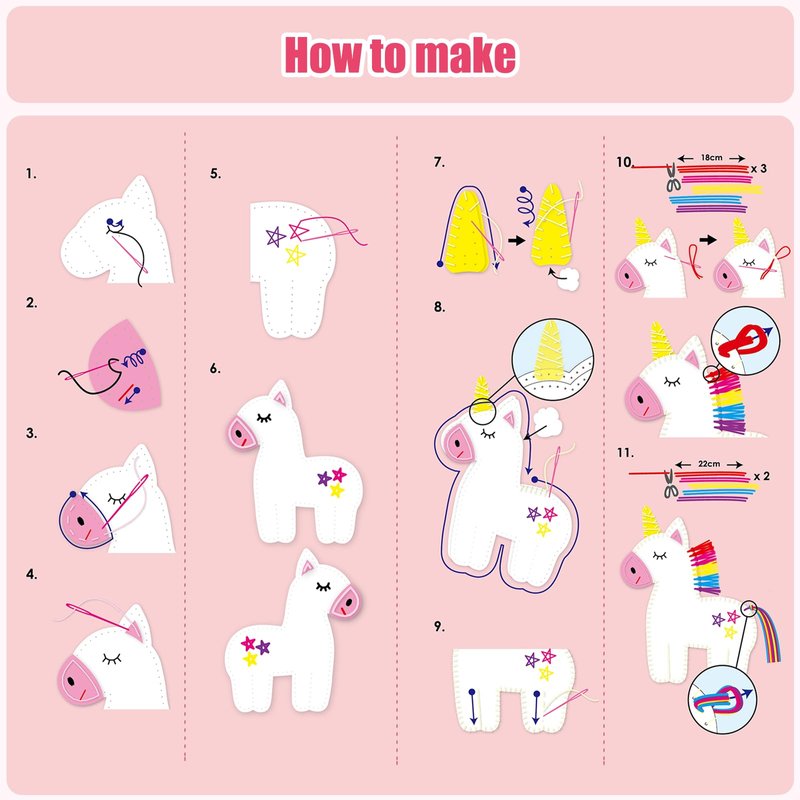 How to make

1.

2.

3.

4.

5.

6.

7.

8.

9.

10. 18cm x 3

11. 22cm x 2