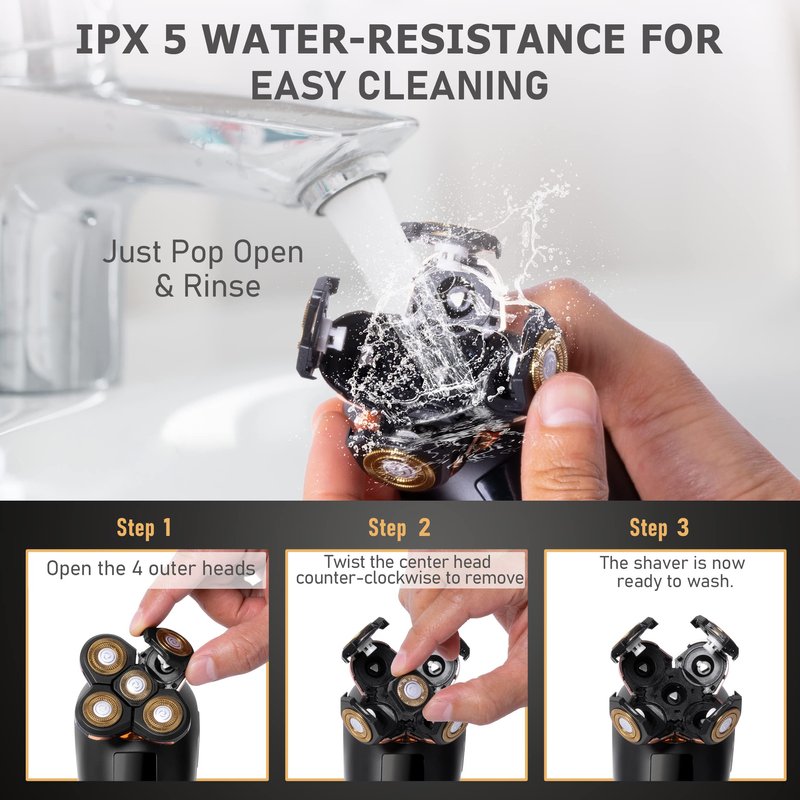 IPX 5 WATER-RESISTANCE FOR EASY CLEANING

Just Pop Open & Rinse

Step 1

Open the 4 outer heads

Step 2

Twist the center head counter-clockwise to remove

Step 3

The shaver is now ready to wash.