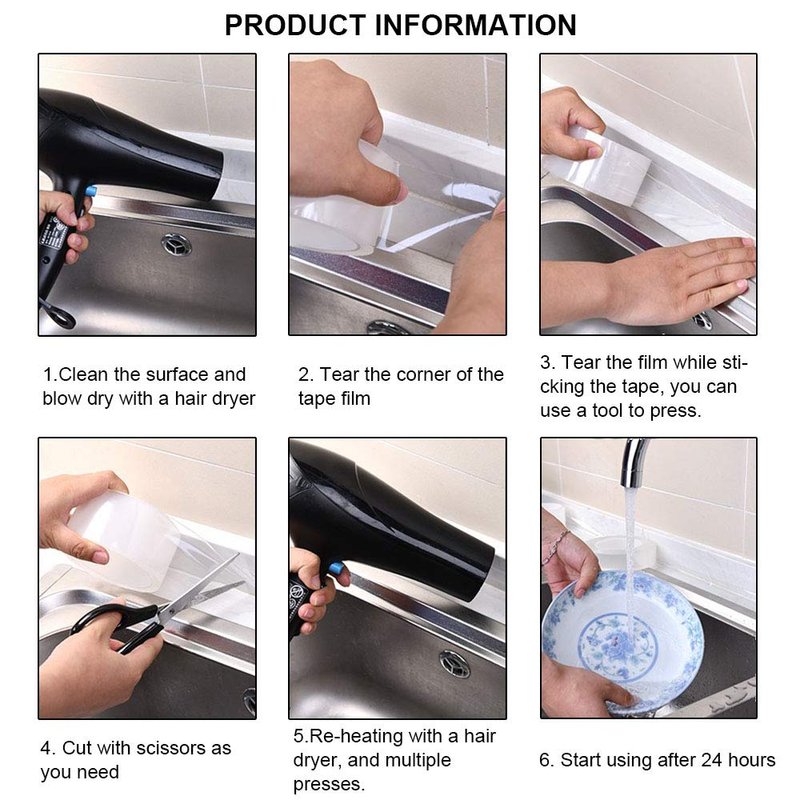 PRODUCT INFORMATION

1.Clean the surface and blow dry with a hair dryer

2. Tear the corner of the tape film

3. Tear the film while sticking the tape, you can use a tool to press.

4. Cut with scissors as you need

5.Re-heating with a hair dryer, and multiple presses.

6. Start using after 24 hours