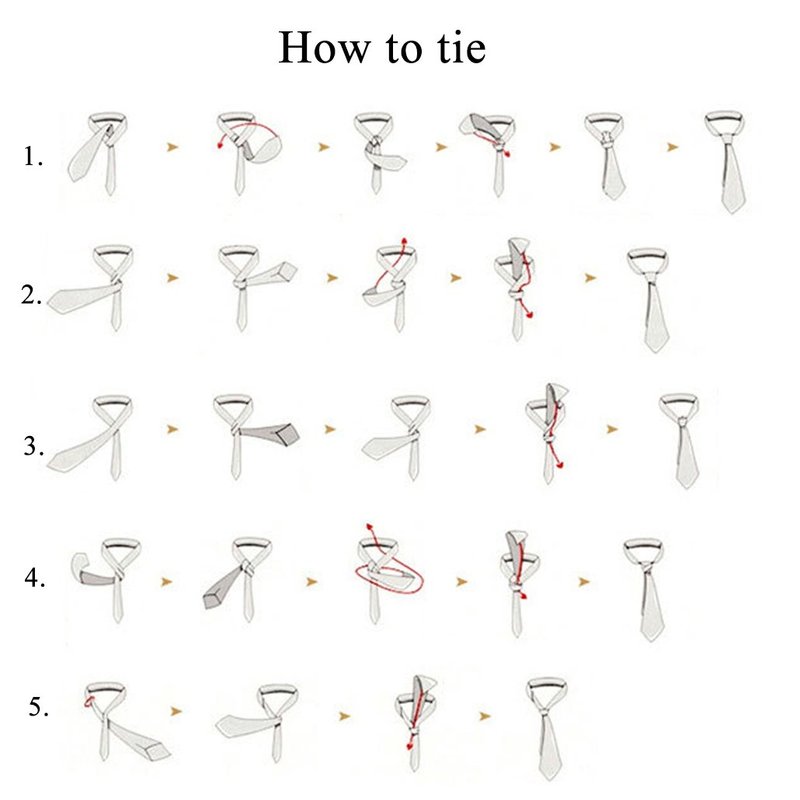 How to tie

1.

2.

3.

4.

5.