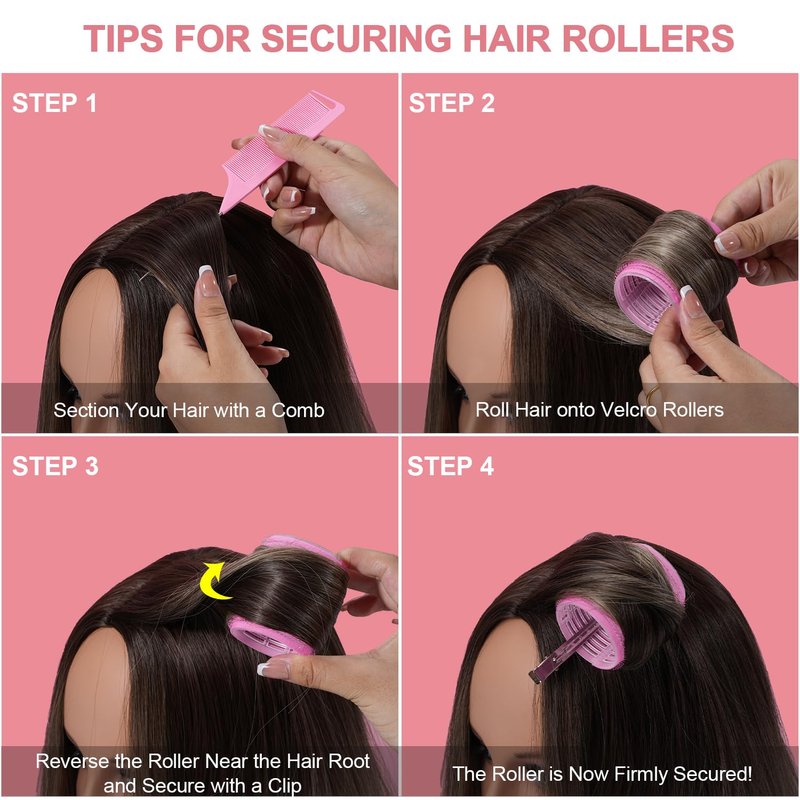 TIPS FOR SECURING HAIR ROLLERS

STEP 1

Section Your Hair with a Comb

STEP 2

Roll Hair onto Velcro Rollers

STEP 3

Reverse the Roller Near the Hair Root and Secure with a Clip

STEP 4

The Roller is Now Firmly Secured!