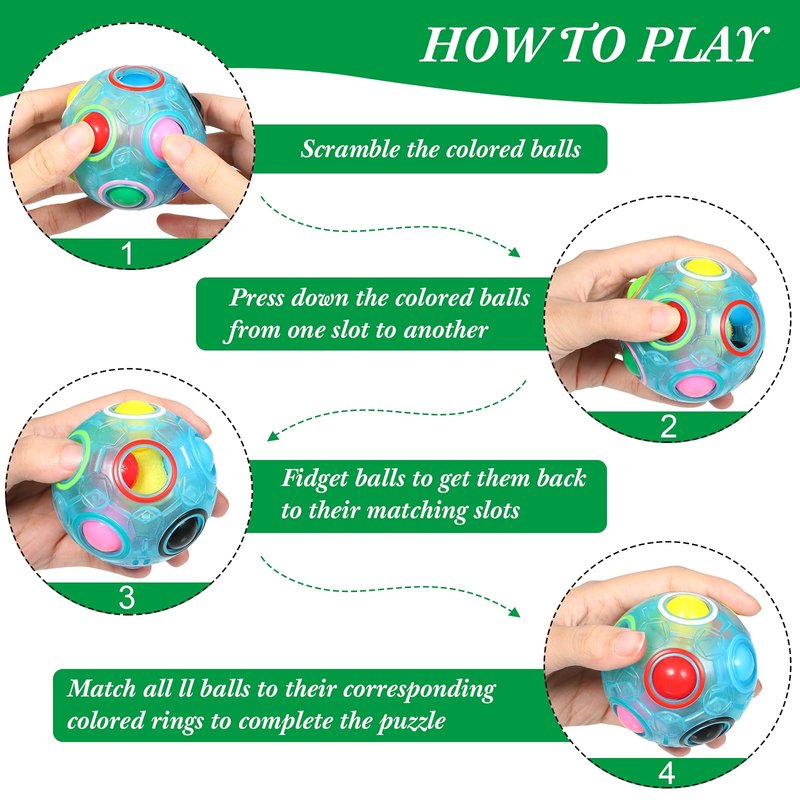 HOW TO PLAY

Scramble the colored balls

1

Press down the colored balls from one slot to another

2

Fidget balls to get them back to their matching slots

3

Match all ll balls to their corresponding colored rings to complete the puzzle

4