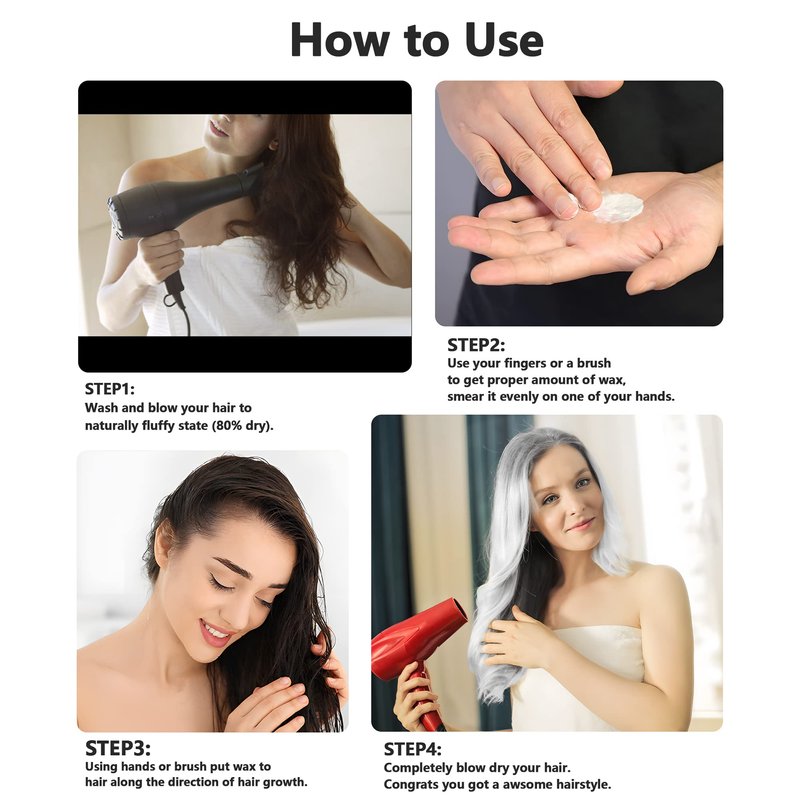 How to Use

STEP1:
Wash and blow your hair to naturally fluffy state (80% dry).

STEP2:
Use your fingers or a brush to get proper amount of wax, smear it evenly on one of your hands.

STEP3:
Using hands or brush put wax to hair along the direction of hair growth.

STEP4:
Completely blow dry your hair. Congrats you got a awsome hairstyle.