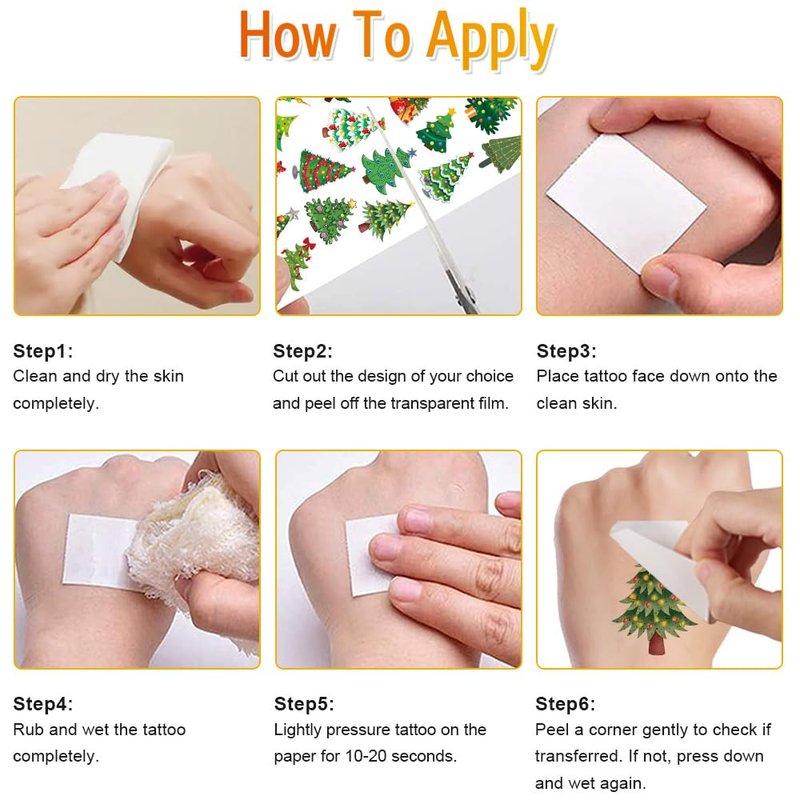 How To Apply

Step1:
Clean and dry the skin completely.

Step2:
Cut out the design of your choice and peel off the transparent film.

Step3:
Place tattoo face down onto the clean skin.

Step4:
Rub and wet the tattoo completely.

Step5:
Lightly pressure tattoo on the paper for 10-20 seconds.

Step6:
Peel a corner gently to check if transferred. If not, press down and wet again.