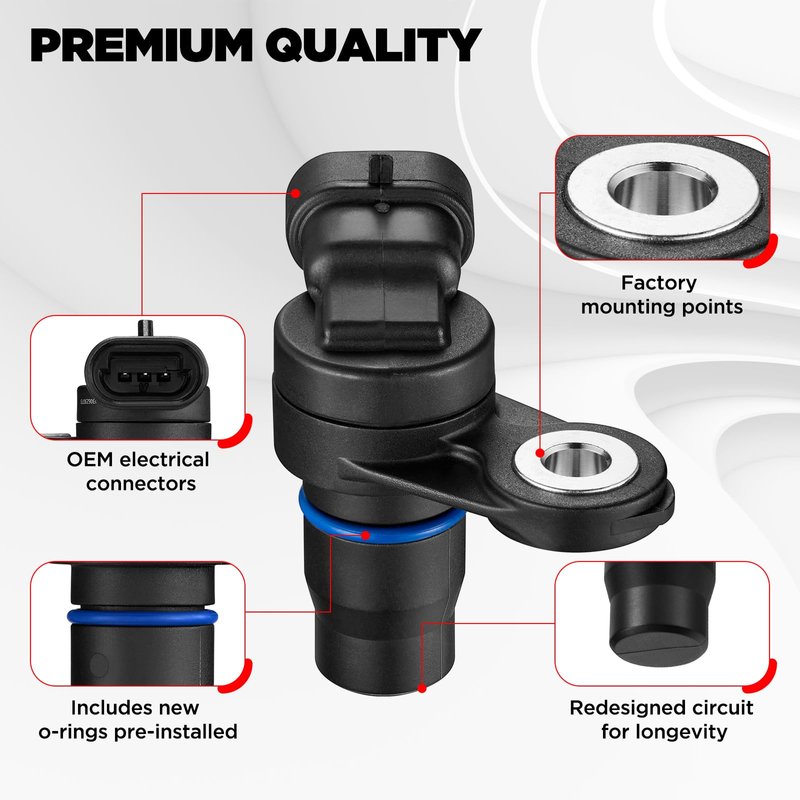 PREMIUM QUALITY

Factory mounting points

OEM electrical connectors

Includes new o-rings pre-installed

Redesigned circuit for longevity