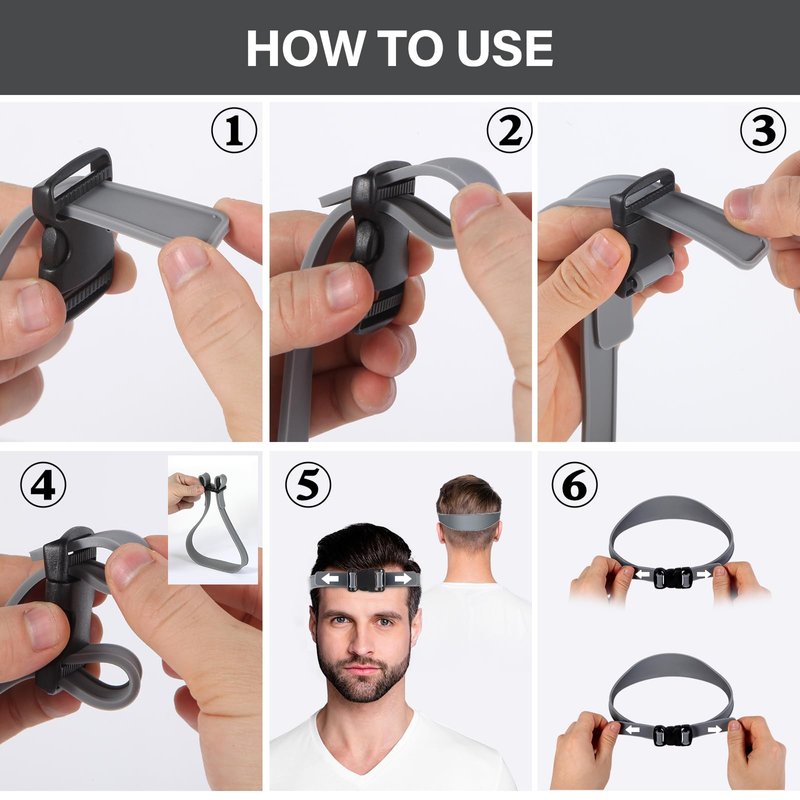 HOW TO USE

①

②

③

④

⑤

⑥