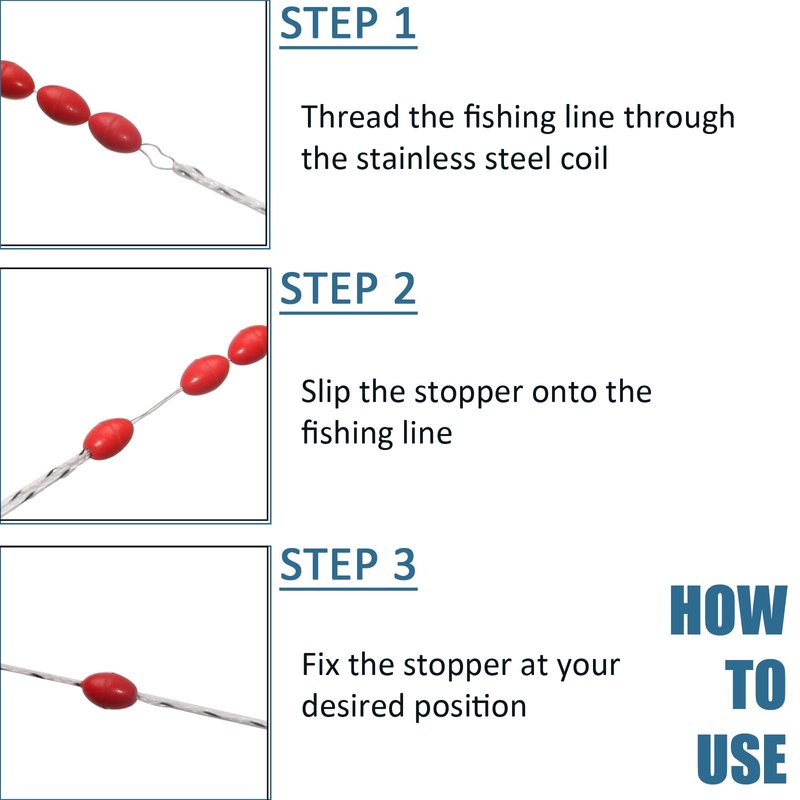 STEP 1

Thread the fishing line through the stainless steel coil

STEP 2

Slip the stopper onto the fishing line

STEP 3

Fix the stopper at your desired position

HOW TO USE