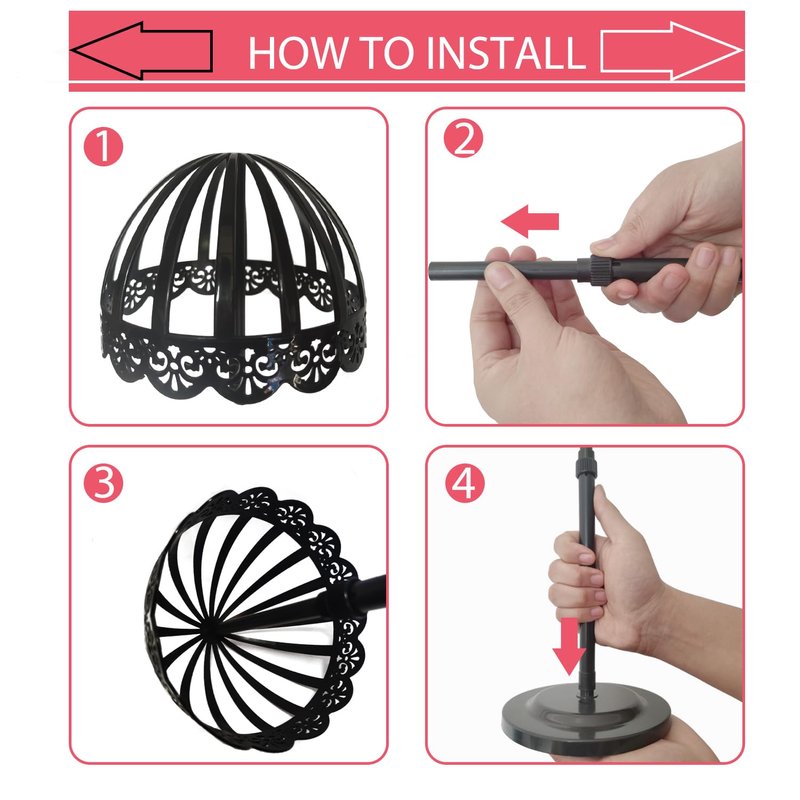 HOW TO INSTALL

1

2

3

4