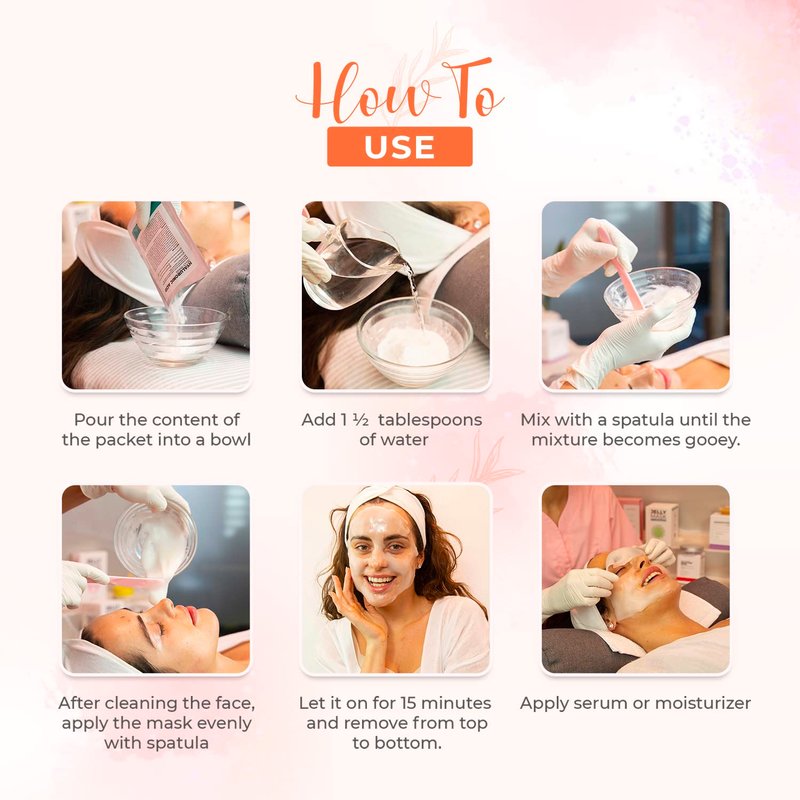 How To
USE

Pour the content of the packet into a bowl

Add 1 ½ tablespoons of water

Mix with a spatula until the mixture becomes gooey.

After cleaning the face, apply the mask evenly with spatula

Let it on for 15 minutes and remove from top to bottom.

Apply serum or moisturizer