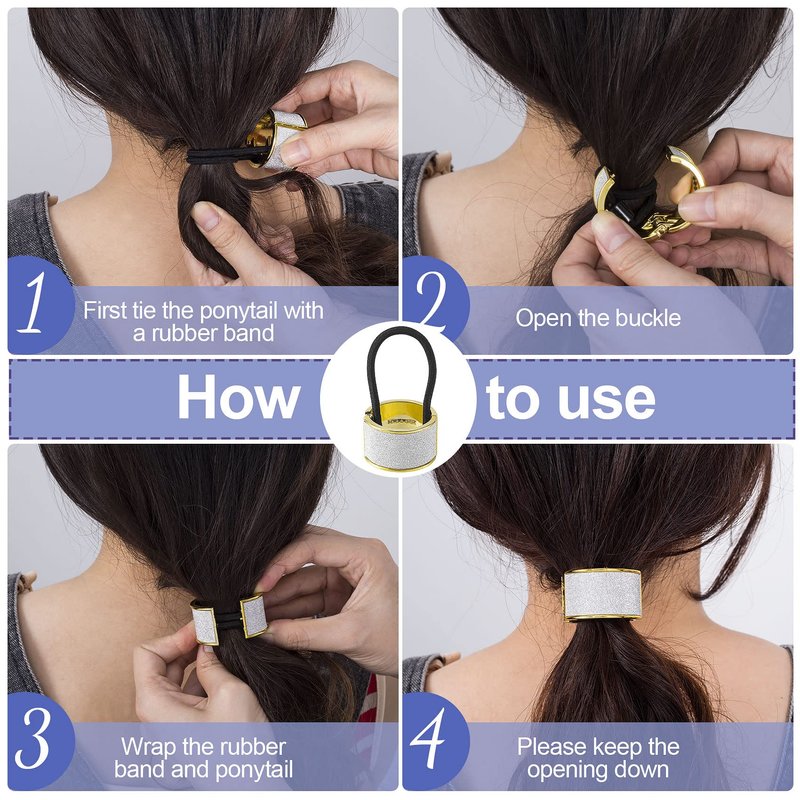 1 First tie the ponytail with a rubber band

2 Open the buckle

How to use

3 Wrap the rubber band and ponytail

4 Please keep the opening down