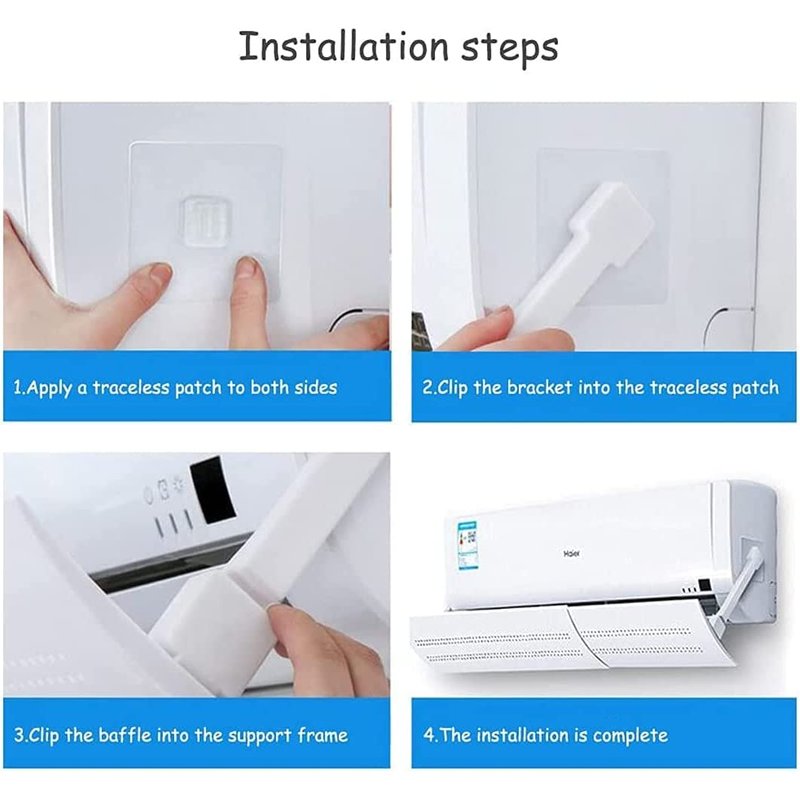 Installation steps

1.Apply a traceless patch to both sides

2.Clip the bracket into the traceless patch

3.Clip the baffle into the support frame

Haier

4.The installation is complete