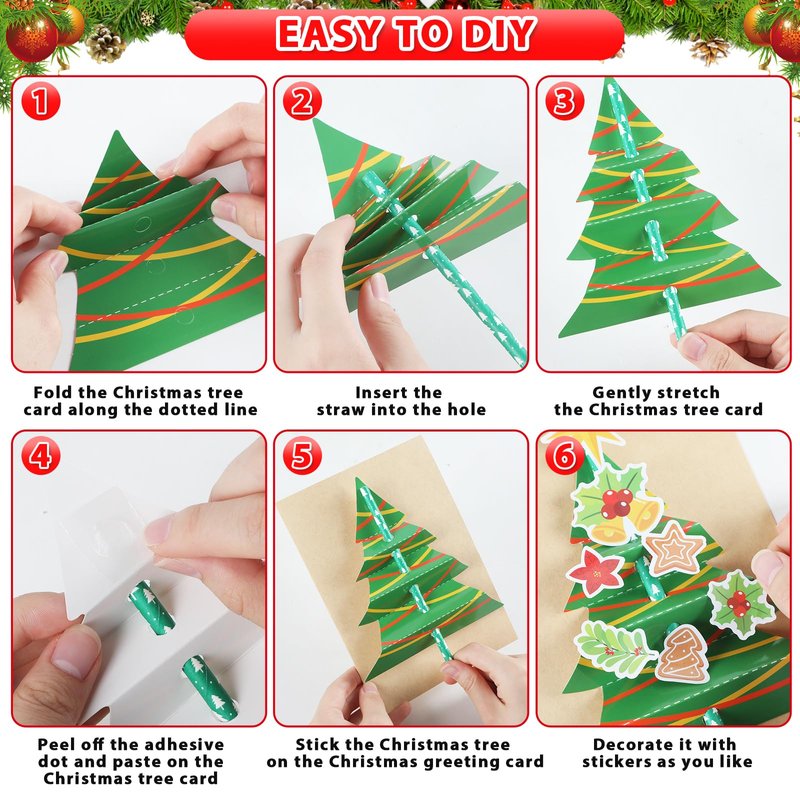 EASY TO DIY

1

Fold the Christmas tree card along the dotted line

2

Insert the straw into the hole

3

Gently stretch the Christmas tree card

4

Peel off the adhesive dot and paste on the Christmas tree card

5

Stick the Christmas tree on the Christmas greeting card

6

Decorate it with stickers as you like