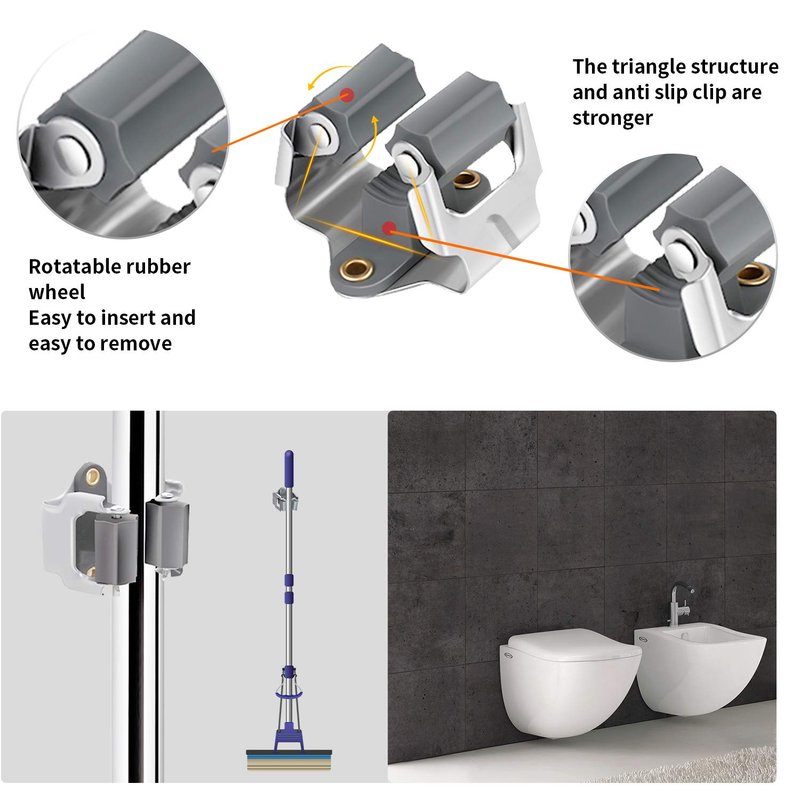 The triangle structure and anti slip clip are stronger

Rotatable rubber wheel
Easy to insert and easy to remove