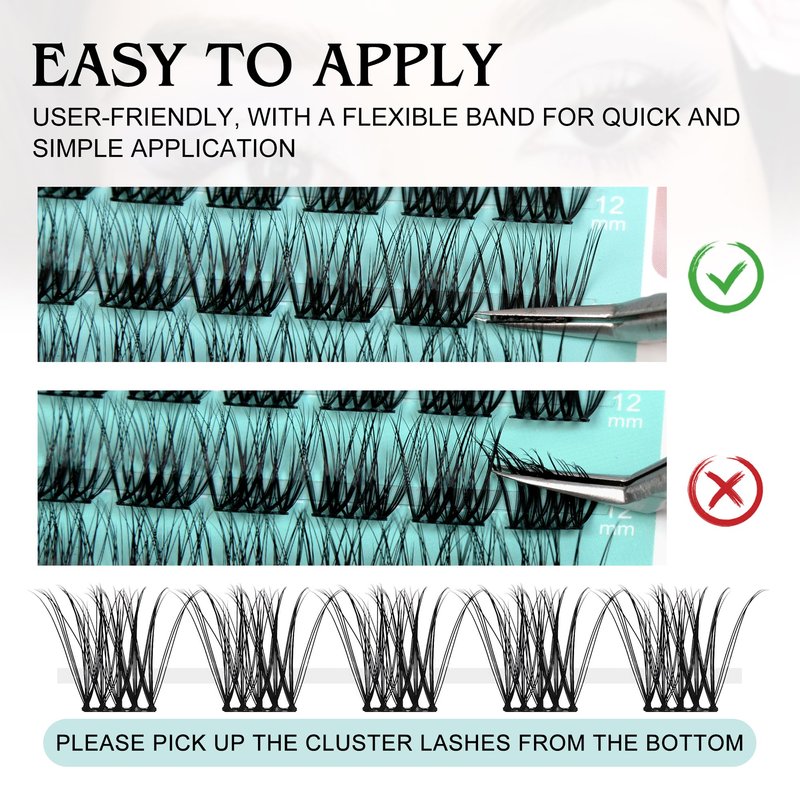 EASY TO APPLY

USER-FRIENDLY, WITH A FLEXIBLE BAND FOR QUICK AND SIMPLE APPLICATION

12 mm

12 mm

12 mm

PLEASE PICK UP THE CLUSTER LASHES FROM THE BOTTOM