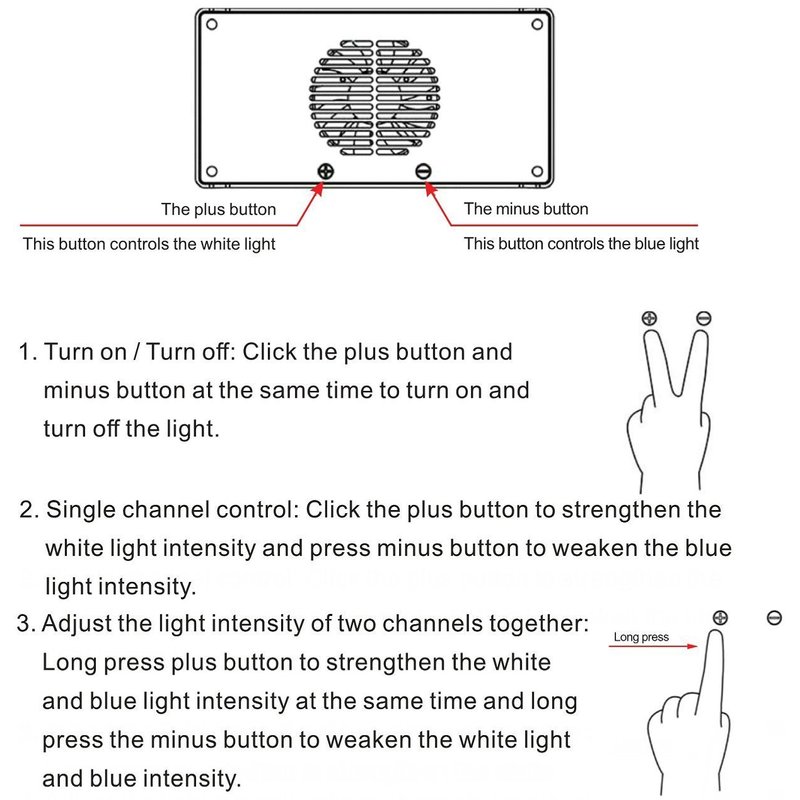 The plus button
This button controls the white light

The minus button
This button controls the blue light

1. Turn on / Turn off: Click the plus button and minus button at the same time to turn on and turn off the light.

2. Single channel control: Click the plus button to strengthen the white light intensity and press minus button to weaken the blue light intensity.

3. Adjust the light intensity of two channels together: Long press plus button to strengthen the white and blue light intensity at the same time and long press the minus button to weaken the white light and blue intensity.

Long press