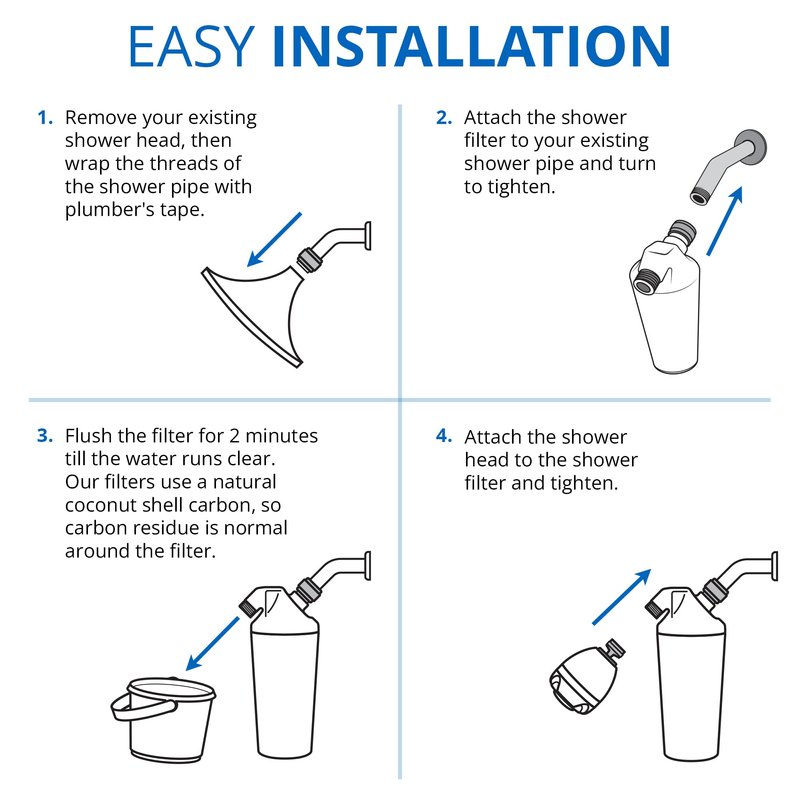 EASY INSTALLATION

1. Remove your existing shower head, then wrap the threads of the shower pipe with plumber's tape.

2. Attach the shower filter to your existing shower pipe and turn to tighten.

3. Flush the filter for 2 minutes till the water runs clear. Our filters use a natural coconut shell carbon, so carbon residue is normal around the filter.

4. Attach the shower head to the shower filter and tighten.