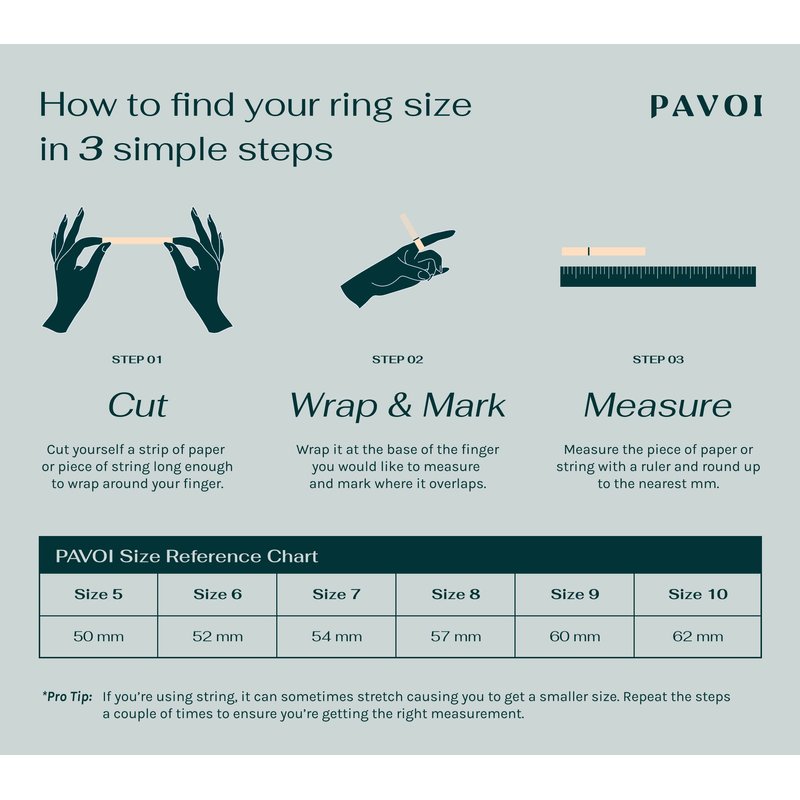 How to find your ring size in 3 simple steps

PAVOI

STEP 01

Cut

Cut yourself a strip of paper or piece of string long enough to wrap around your finger.

STEP 02

Wrap & Mark

Wrap it at the base of the finger you would like to measure and mark where it overlaps.

STEP 03

Measure

Measure the piece of paper or string with a ruler and round up to the nearest mm.

PAVOI Size Reference Chart

| Size 5 | Size 6 | Size 7 | Size 8 | Size 9 | Size 10 |
|---|---|---|---|---|---|
| 50 mm | 52 mm | 54 mm | 57 mm | 60 mm | 62 mm |

*Pro Tip: If you're using string, it can sometimes stretch causing you to get a smaller size. Repeat the steps a couple of times to ensure you're getting the right measurement.