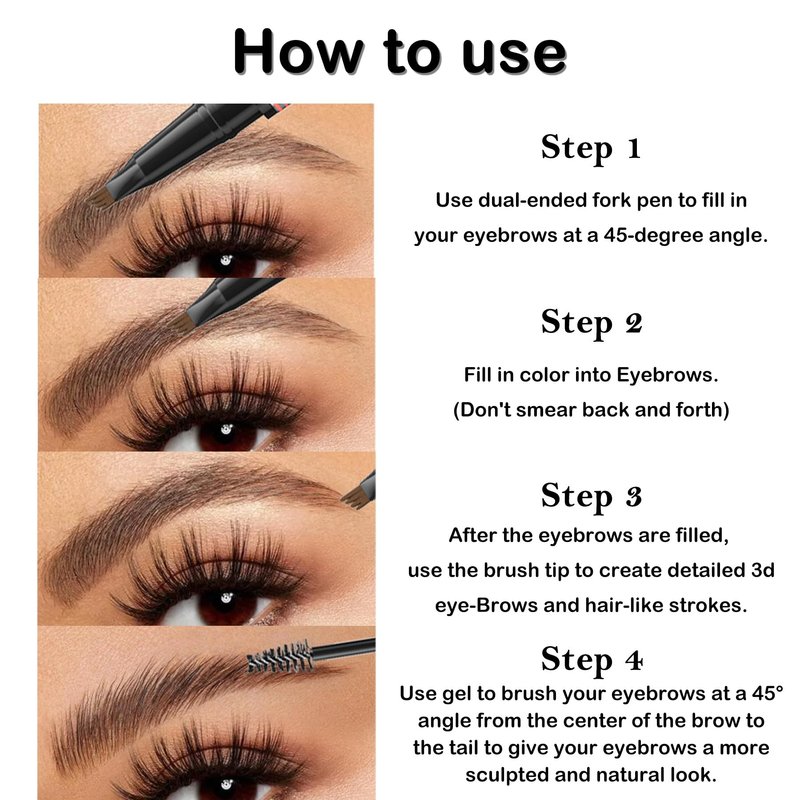 How to use

Step 1

Use dual-ended fork pen to fill in your eyebrows at a 45-degree angle.

Step 2

Fill in color into Eyebrows.
(Don't smear back and forth)

Step 3

After the eyebrows are filled, use the brush tip to create detailed 3d eye-Brows and hair-like strokes.

Step 4

Use gel to brush your eyebrows at a 45° angle from the center of the brow to the tail to give your eyebrows a more sculpted and natural look.