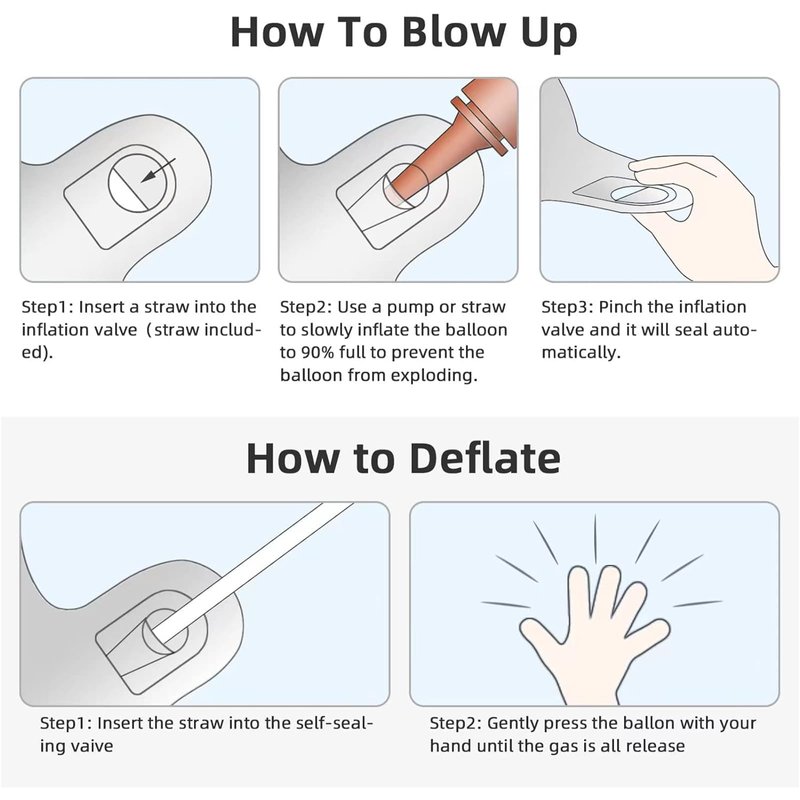 How To Blow Up

Step1: Insert a straw into the inflation valve（straw included).

Step2: Use a pump or straw to slowly inflate the balloon to 90% full to prevent the balloon from exploding.

Step3: Pinch the inflation valve and it will seal automatically.

How to Deflate

Step1: Insert the straw into the self-sealing vaive

Step2: Gently press the ballon with your hand until the gas is all release