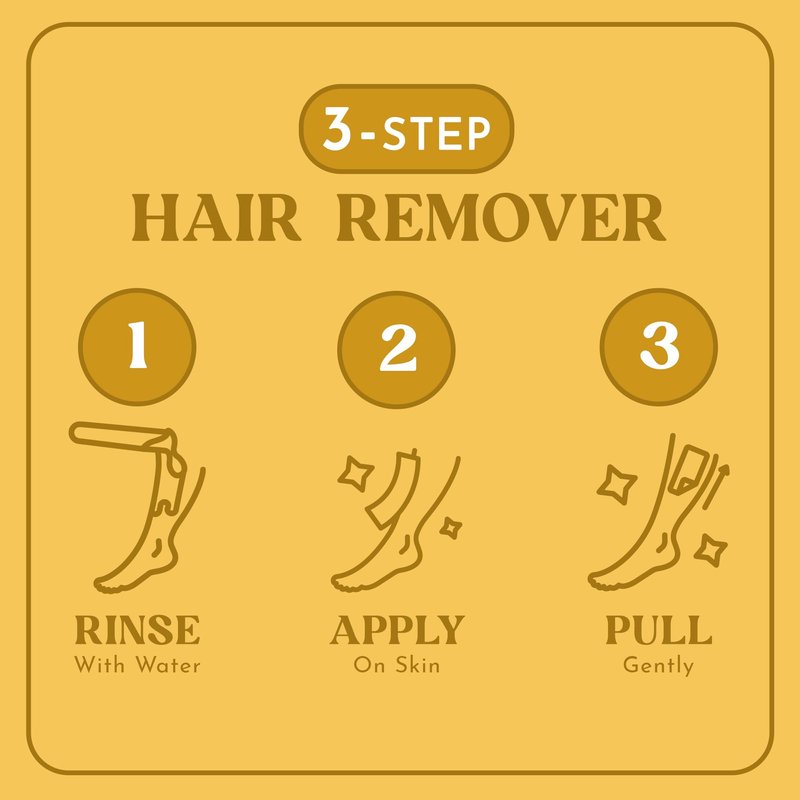 3-STEP
HAIR REMOVER

1
RINSE
With Water

2
APPLY
On Skin

3
PULL
Gently