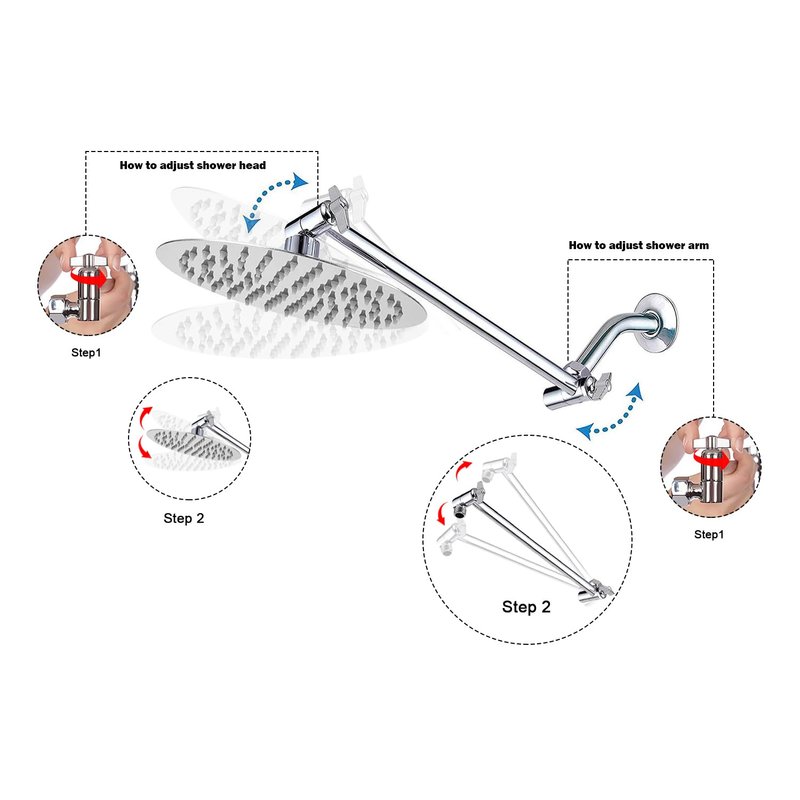 How to adjust shower head

Step1

Step 2

How to adjust shower arm

Step1

Step 2